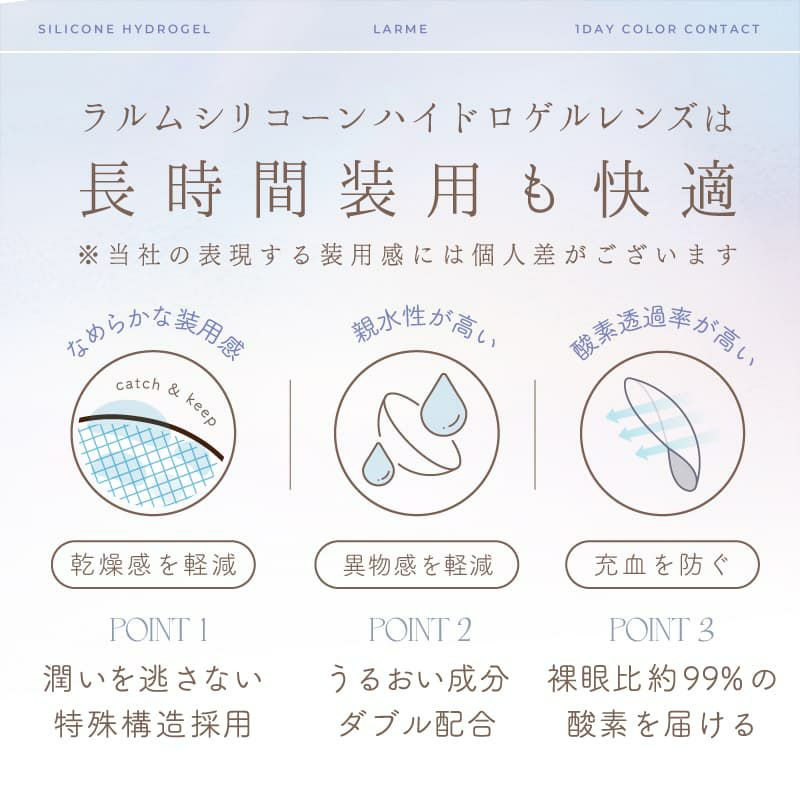 SILICONE HYDROGEL LARME 1DAY COLOR CONTACT

ラルムシリコーンハイドロゲルレンズは
長時間装用も快適
※当社の表現する装用感には個人差がございます

なめらかな装用感

catch & keep

乾燥感を軽減

POINT 1
潤いを逃さない
特殊構造採用

親水性が高い

異物感を軽減

POINT 2
うるおい成分
ダブル配合

酸素透過率が高い

充血を防ぐ

POINT 3
裸眼比約99%の
酸素を届ける