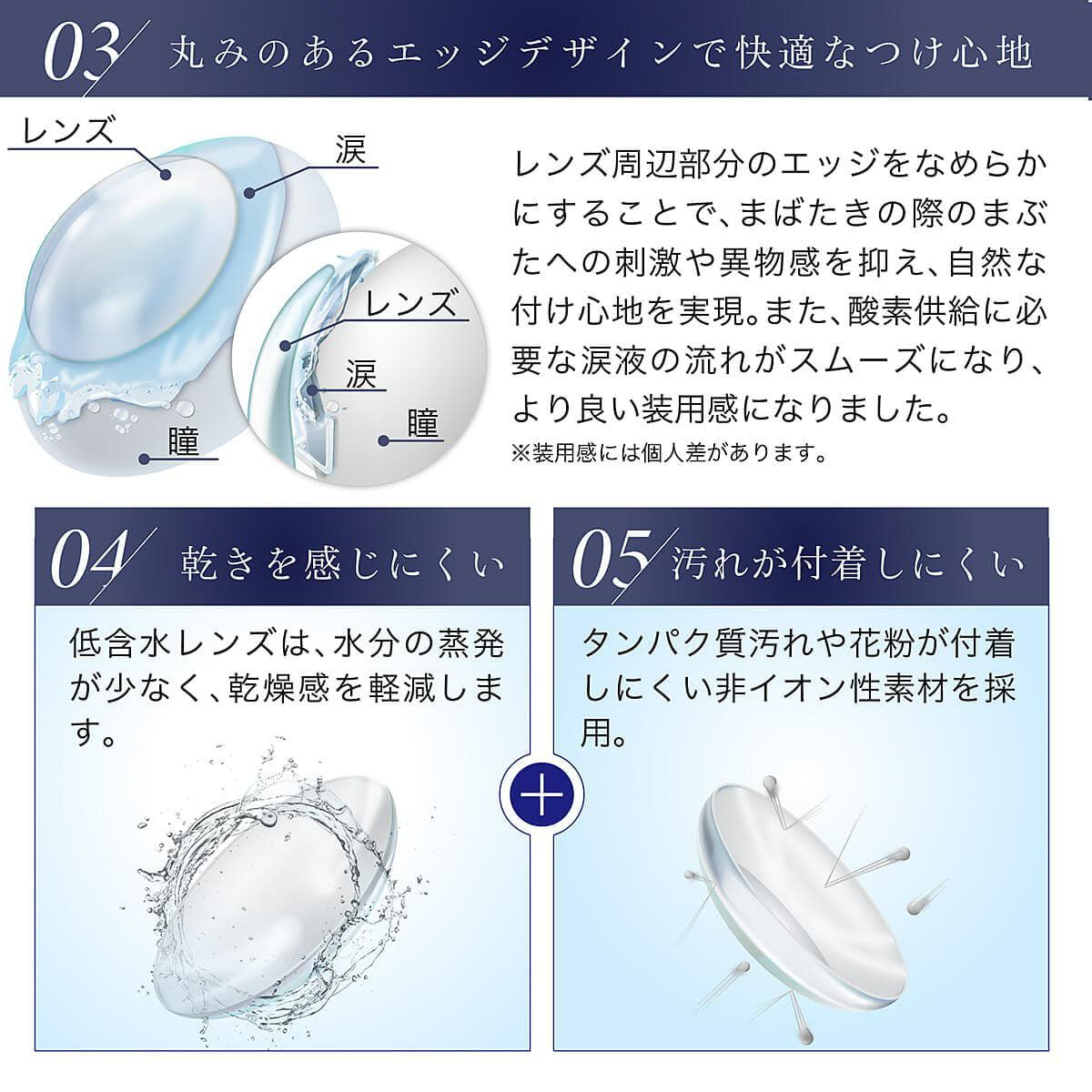 03 丸みのあるエッジデザインで快適なつけ心地

レンズ

涙

レンズ

涙

瞳

瞳

レンズ周辺部分のエッジをなめらかにすることで、まばたきの際のまぶたへの刺激や異物感を抑え、自然な付け心地を実現。また、酸素供給に必要な涙液の流れがスムーズになり、より良い装用感になりました。

※装用感には個人差があります。

04 乾きを感じにくい

低含水レンズは、水分の蒸発が少なく、乾燥感を軽減します。

+

05 汚れが付着しにくい

タンパク質汚れや花粉が付着しにくい非イオン性素材を採用。