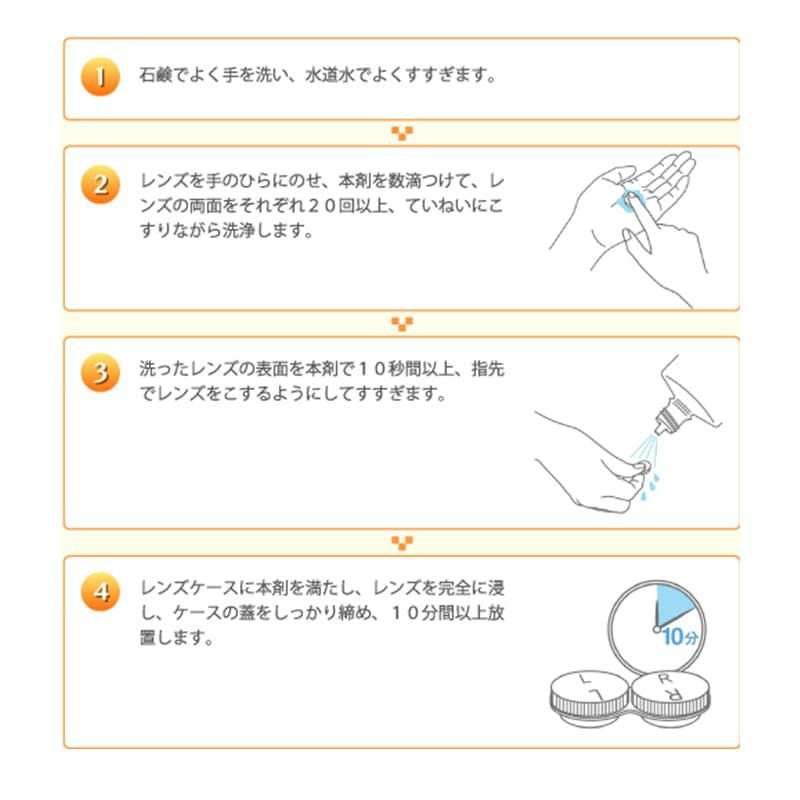 1 石鹸でよく手を洗い、水道水でよくすすぎます。

2 レンズを手のひらにのせ、本剤を数滴つけて、レンズの両面をそれぞれ２０回以上、ていねいにこすりながら洗浄します。

3 洗ったレンズの表面を本剤で１０秒間以上、指先でレンズをこするようにしてすすぎます。

4 レンズケースに本剤を満たし、レンズを完全に浸し、ケースの蓋をしっかり締め、１０分間以上放置します。

10分

L R