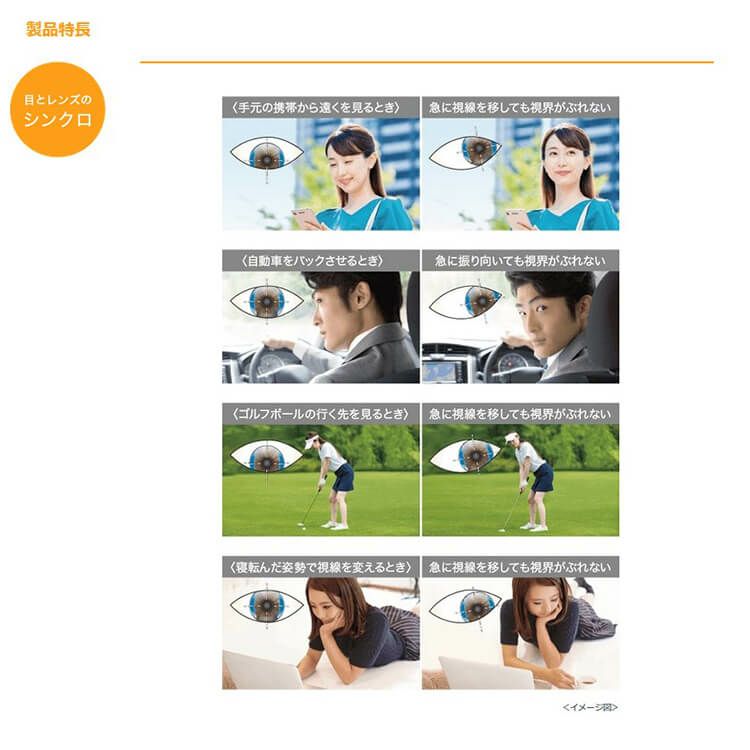 製品特長

目とレンズの
シンクロ

〈手元の携帯から遠くを見るとき〉

急に視線を移しても視界がぶれない

〈自動車をバックさせるとき〉

急に振り向いても視界がぶれない

〈ゴルフボールの行く先を見るとき〉

急に視線を移しても視界がぶれない

〈寝転んだ姿勢で視線を変えるとき〉

急に視線を移しても視界がぶれない

<イメージ図>